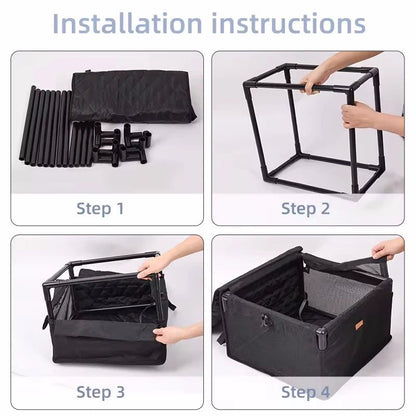 Installation instructions

Step 1

Step 2

Step 3

Step 4