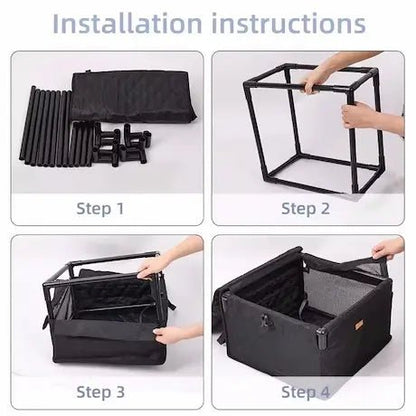 Installation instructions

Step 1

Step 2

Step 3

Step 4